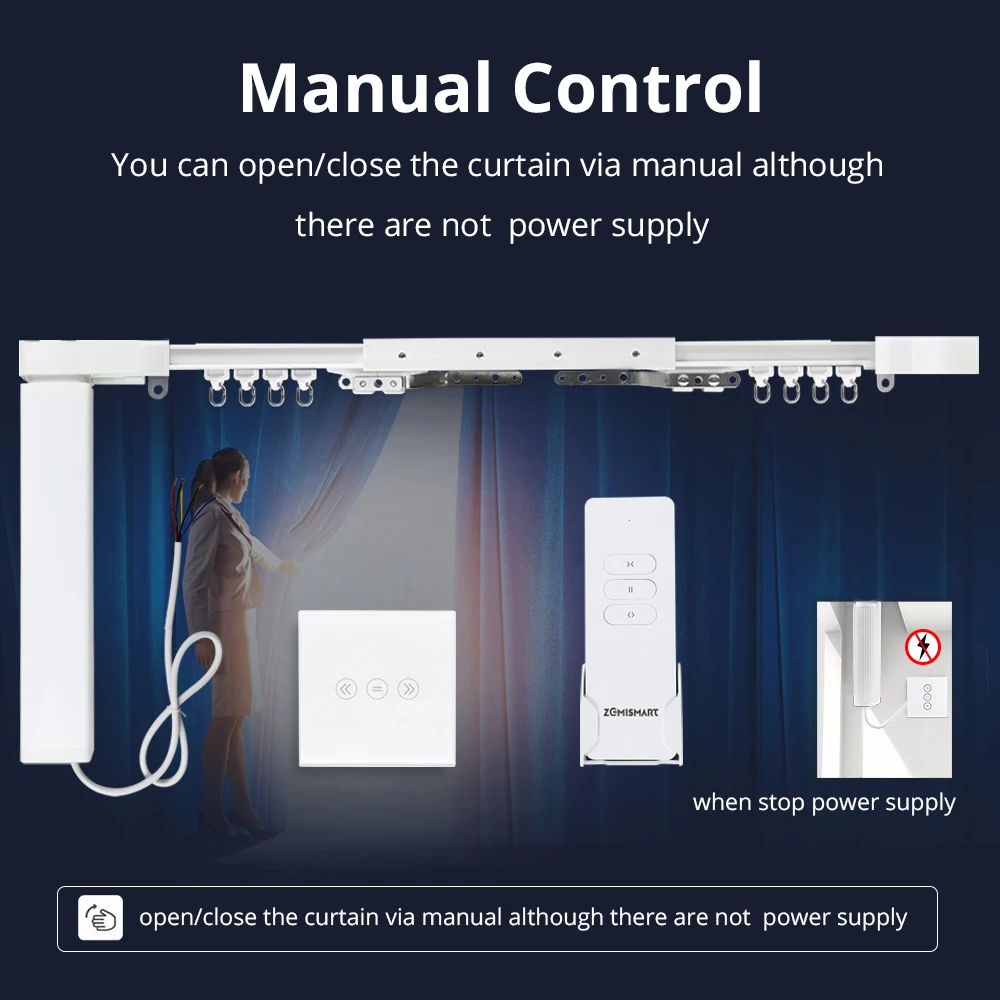 Manual Control

You can open/close the curtain via manual although there are not power supply

ZEMISMART

when stop power supply

open/close the curtain via manual although there are not power supply