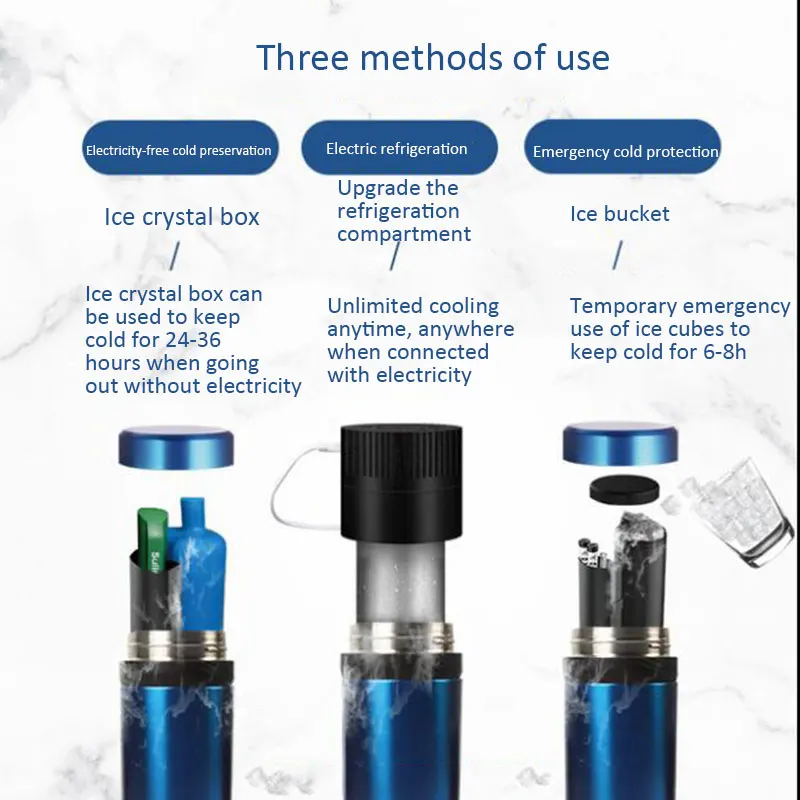 Three methods of use

Electricity-free cold preservation

Ice crystal box

/

Ice crystal box can be used to keep cold for 24-36 hours when going out without electricity

Electric refrigeration

Upgrade the refrigeration compartment

/

Unlimited cooling anytime, anywhere when connected with electricity

Emergency cold protection

Ice bucket

/

Temporary emergency use of ice cubes to keep cold for 6-8h