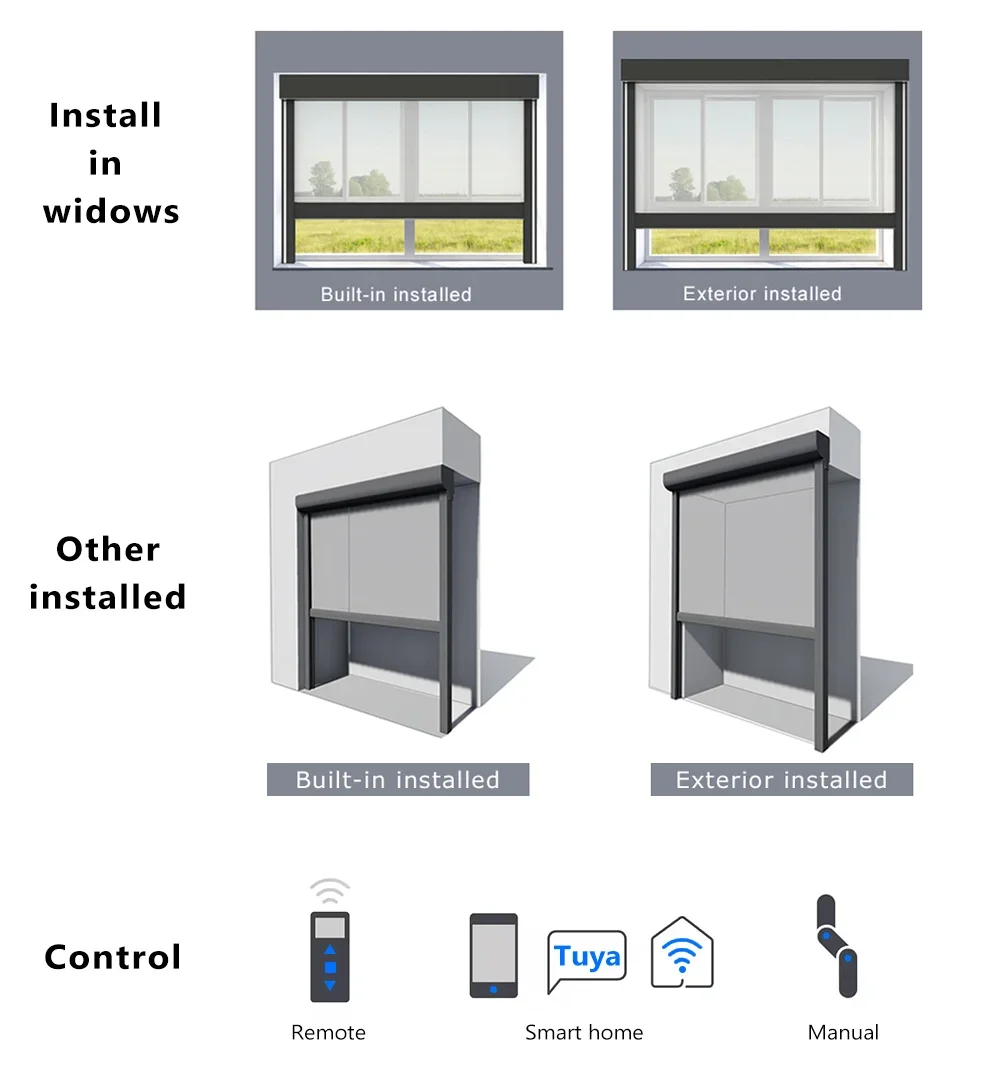 Install in widows

Built-in installed

Exterior installed

Other installed

Built-in installed

Exterior installed

Control

Tuya

Remote

Smart home

Manual