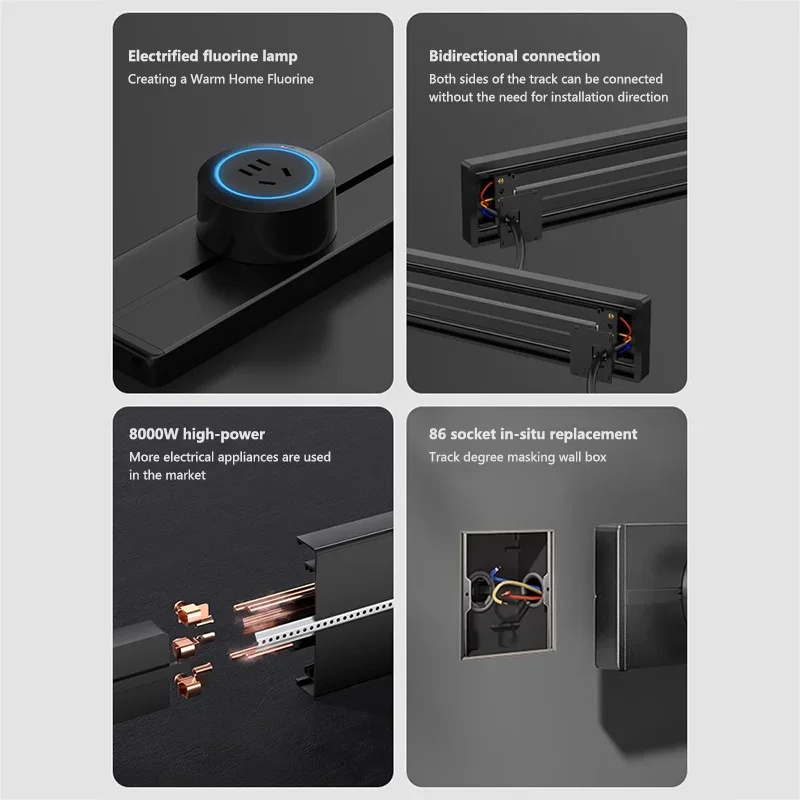 Electrified fluorine lamp
Creating a Warm Home Fluorine

Bidirectional connection
Both sides of the track can be connected without the need for installation direction

8000W high-power
More electrical appliances are used in the market

86 socket in-situ replacement
Track degree masking wall box