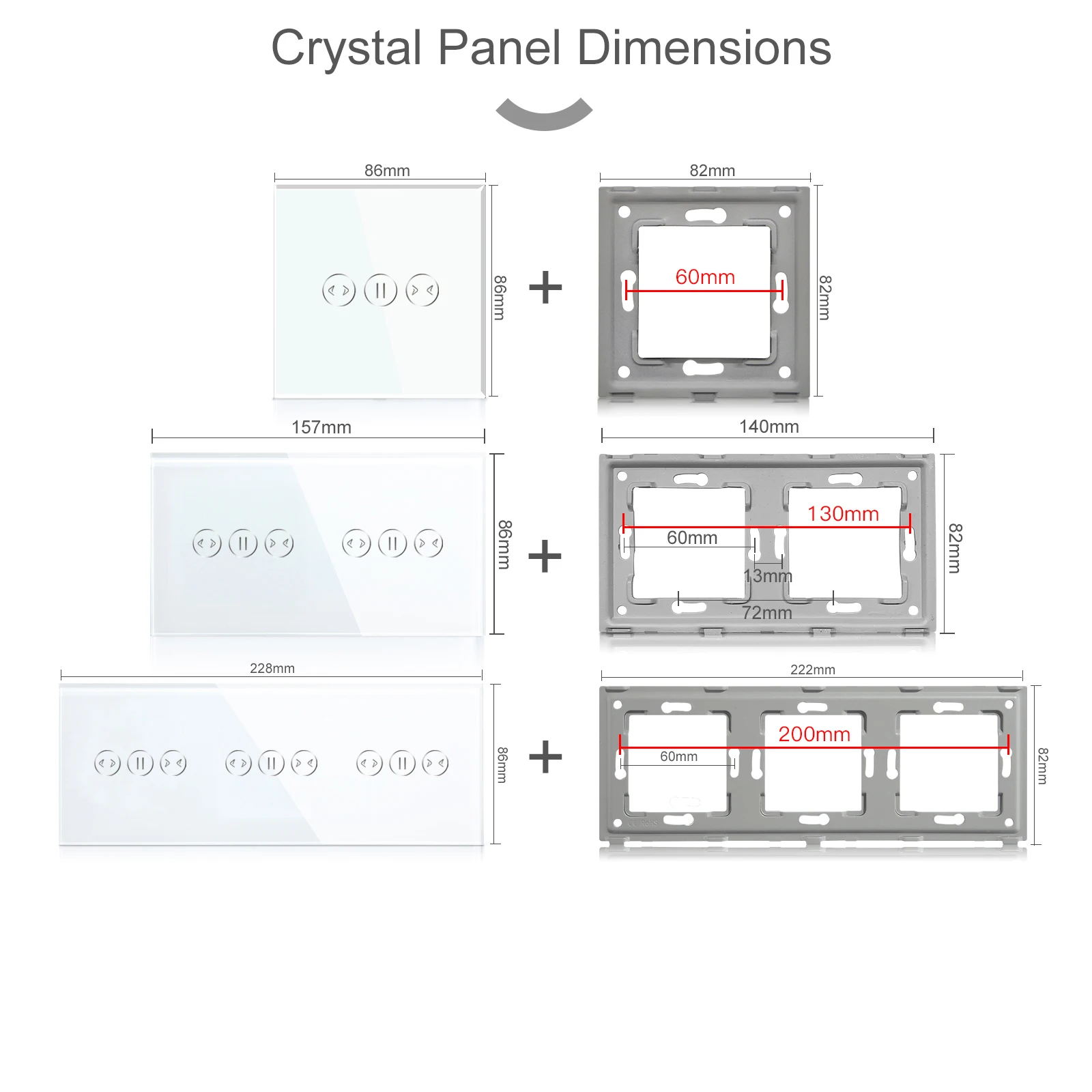 Crystal Panel Dimensions

86mm
86mm
+
82mm
60mm
82mm

157mm
86mm
+
140mm
130mm
60mm
13mm
72mm
82mm

228mm
86mm
+
222mm
200mm
60mm
82mm