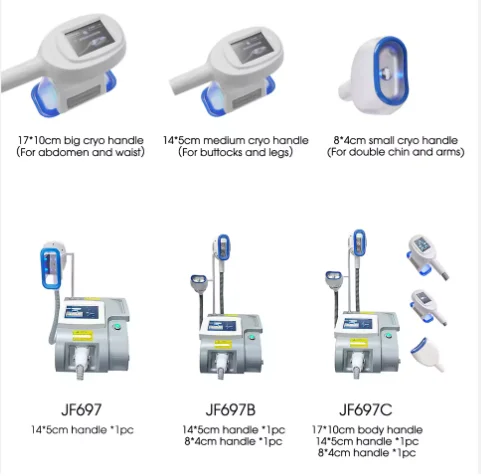 17*10cm big cryo handle
(For abdomen and waist)

14*5cm medium cryo handle
(For buttocks and legs)

8*4cm small cryo handle
(For double chin and arms)

JF697
14*5cm handle *1pc

JF697B
14*5cm handle *1pc
8*4cm handle *1pc

JF697C
17*10cm body handle
14*5cm handle *1pc
8*4cm handle *1pc