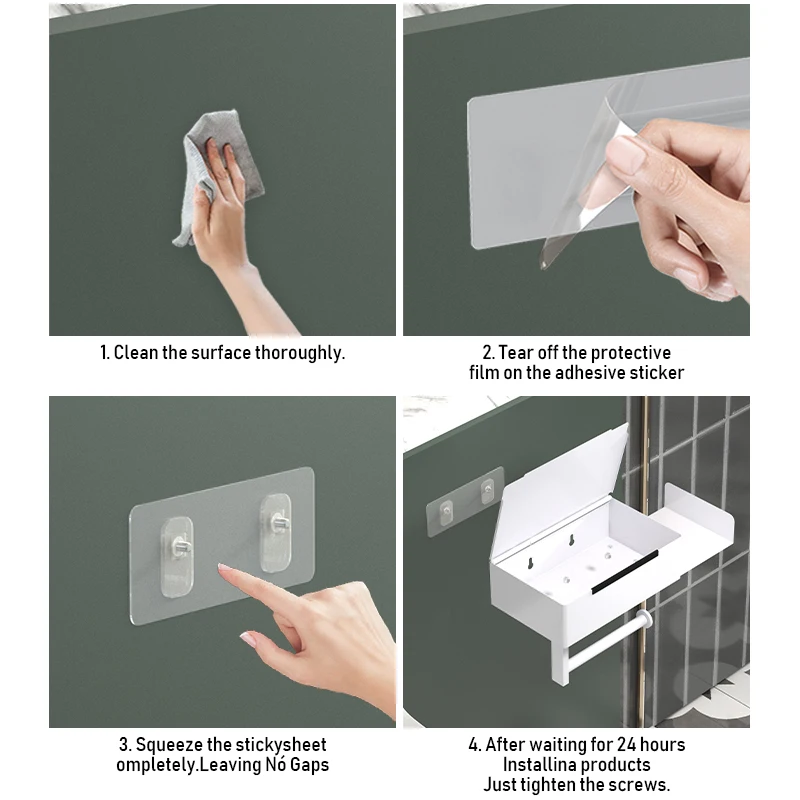 1. Clean the surface thoroughly.

2. Tear off the protective film on the adhesive sticker

3. Squeeze the stickysheet ompletely.Leaving Nó Gaps

4. After waiting for 24 hours Installina products Just tighten the screws.