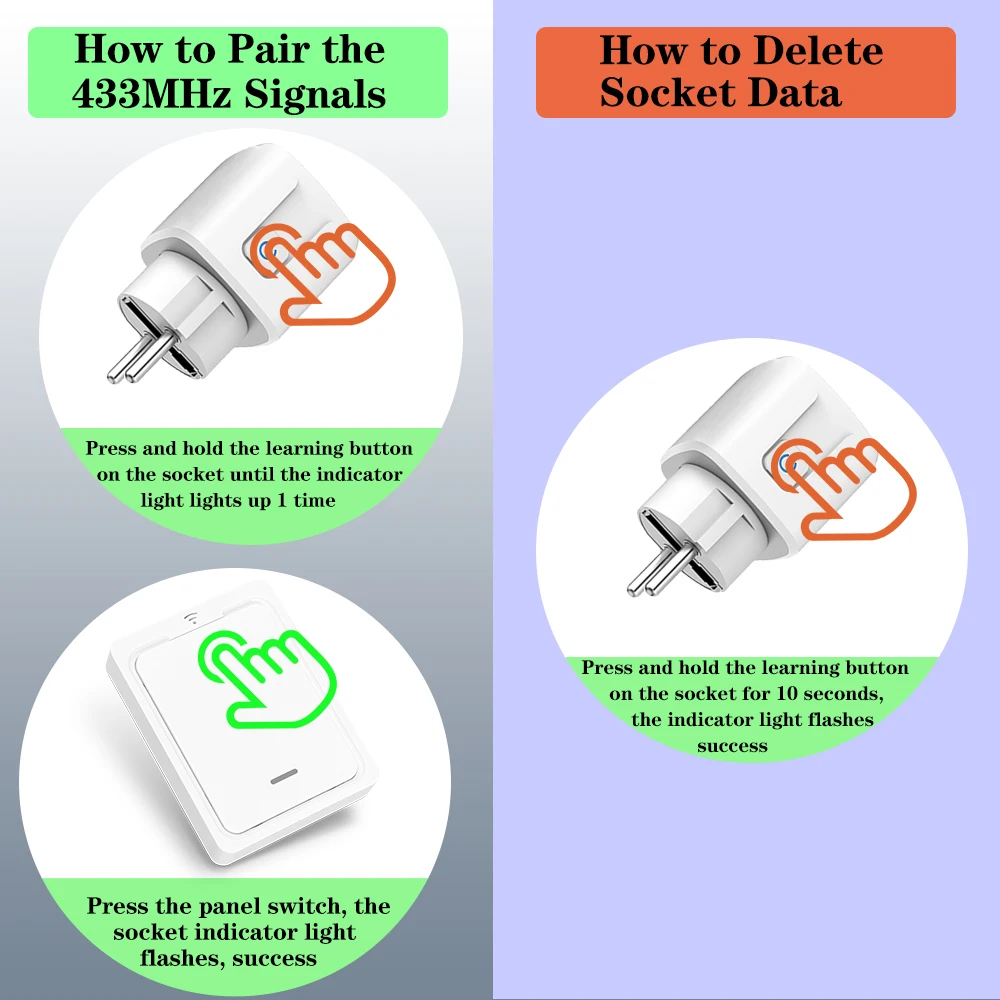 How to Pair the 433MHz Signals

Press and hold the learning button on the socket until the indicator light lights up 1 time

Press the panel switch, the socket indicator light flashes, success

How to Delete Socket Data

Press and hold the learning button on the socket for 10 seconds, the indicator light flashes success