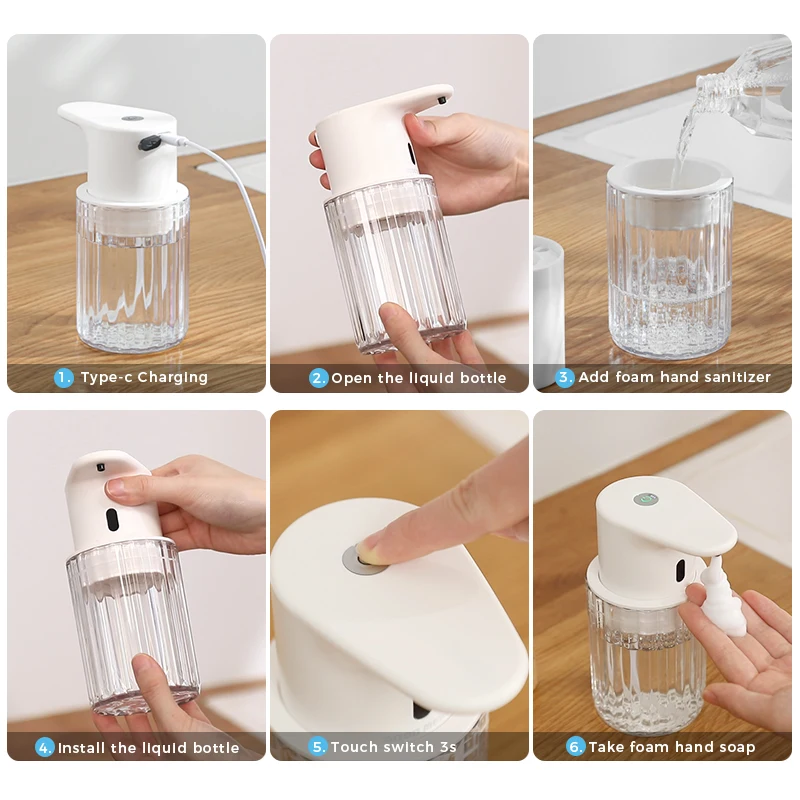 1. Type-c Charging

2. Open the liquid bottle

3. Add foam hand sanitizer

4. Install the liquid bottle

5. Touch switch 3s

6. Take foam hand soap