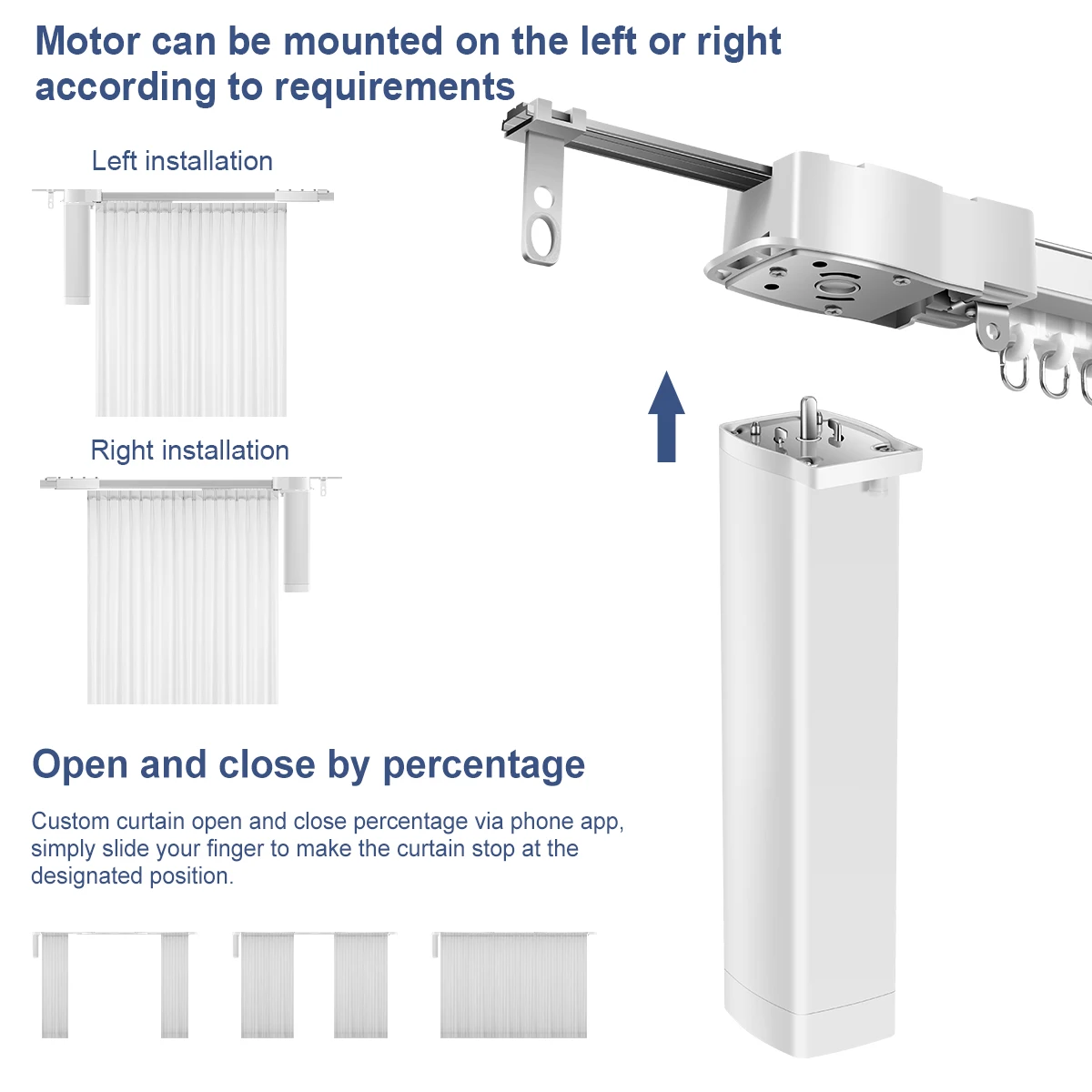 Motor can be mounted on the left or right according to requirements

Left installation

Right installation

Open and close by percentage

Custom curtain open and close percentage via phone app, simply slide your finger to make the curtain stop at the designated position.