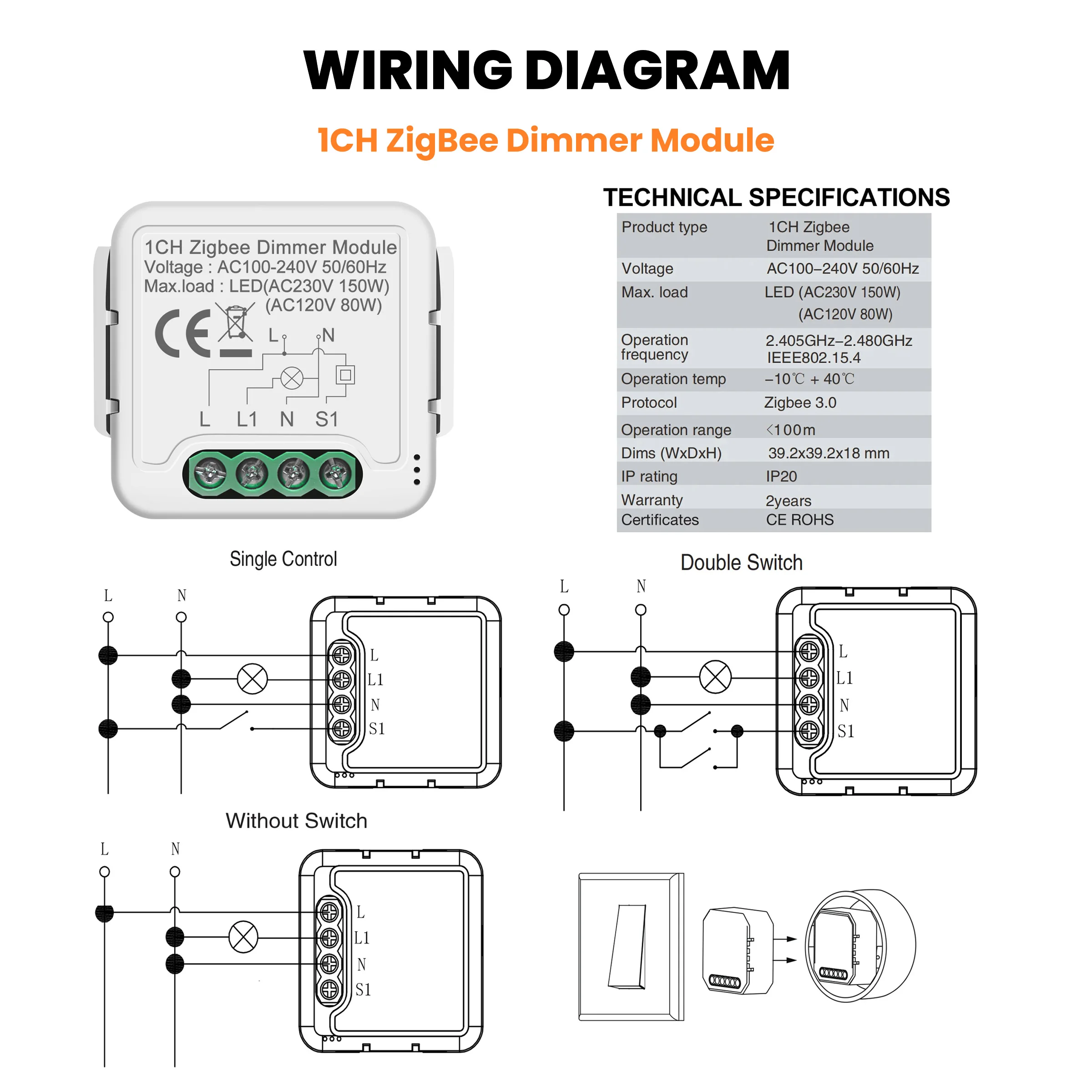 WIRING DIAGRAM

1CH ZigBee Dimmer Module

1CH Zigbee Dimmer Module
Voltage : AC100-240V 50/60Hz
Max.load : LED(AC230V 150W)
(AC120V 80W)
CE
L N
L L1 N S1

TECHNICAL SPECIFICATIONS

| Product type | 1CH Zigbee Dimmer Module |
|---|---|
| Voltage | AC100–240V 50/60Hz |
| Max. load | LED (AC230V 150W) (AC120V 80W) |
| Operation frequency | 2.405GHz–2.480GHz IEEE802.15.4 |
| Operation temp | –10℃ + 40℃ |
| Protocol | Zigbee 3.0 |
| Operation range | <100m |
| Dims (WxDxH) | 39.2x39.2x18 mm |
| IP rating | IP20 |
| Warranty | 2years |
| Certificates | CE ROHS |

Single Control

L N
L
L1
N
S1

Double Switch

L N
L
L1
N
S1

Without Switch

L N
L
L1
N
S1