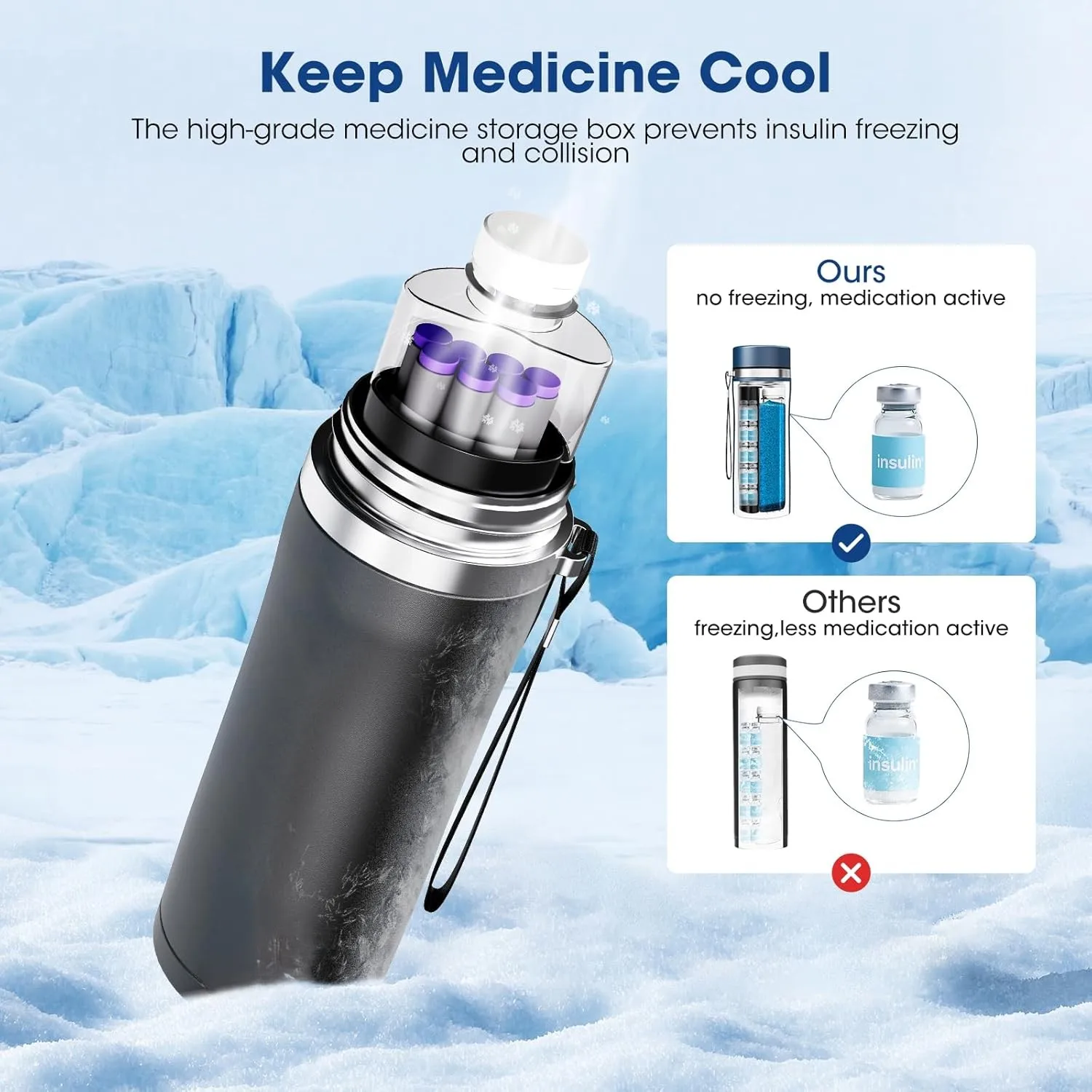 Keep Medicine Cool

The high-grade medicine storage box prevents insulin freezing and collision

Ours
no freezing, medication active

insulin

Others
freezing,less medication active

insulin