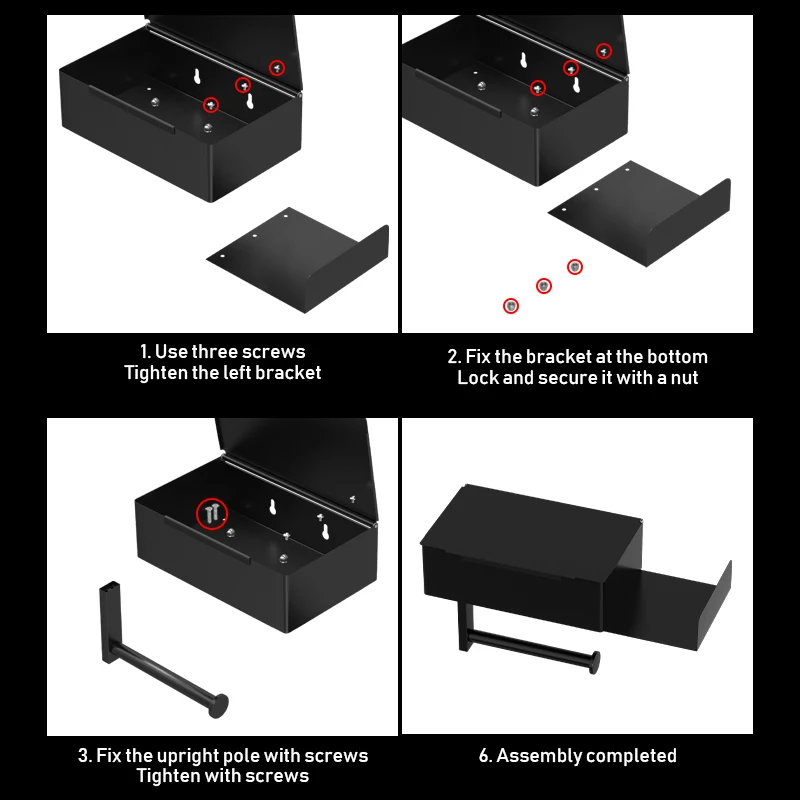 1. Use three screws
Tighten the left bracket

2. Fix the bracket at the bottom
Lock and secure it with a nut

3. Fix the upright pole with screws
Tighten with screws

6. Assembly completed