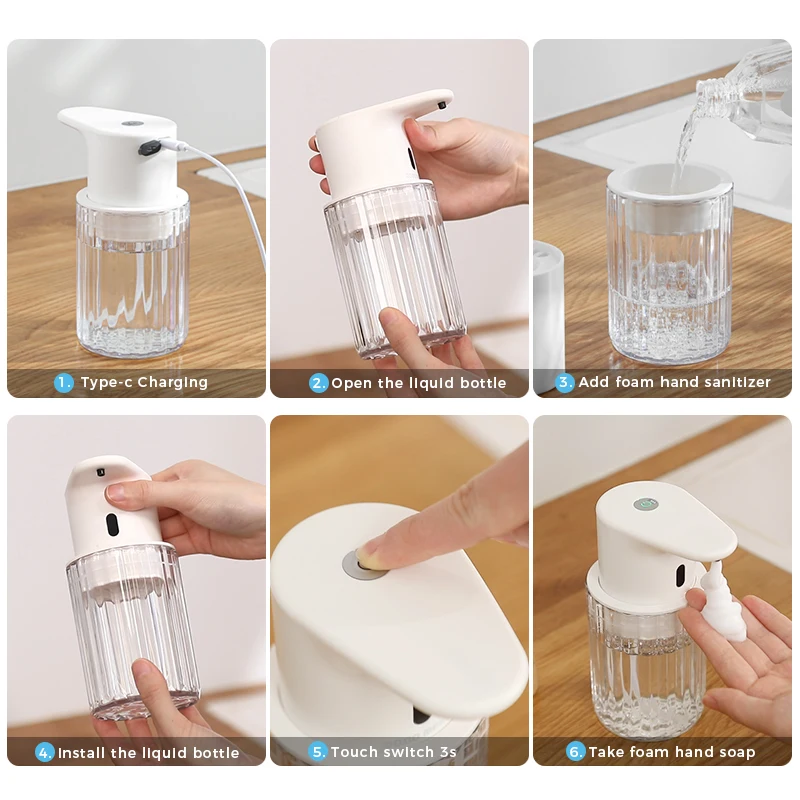 1. Type-c Charging

2. Open the liquid bottle

3. Add foam hand sanitizer

4. Install the liquid bottle

5. Touch switch 3s

6. Take foam hand soap