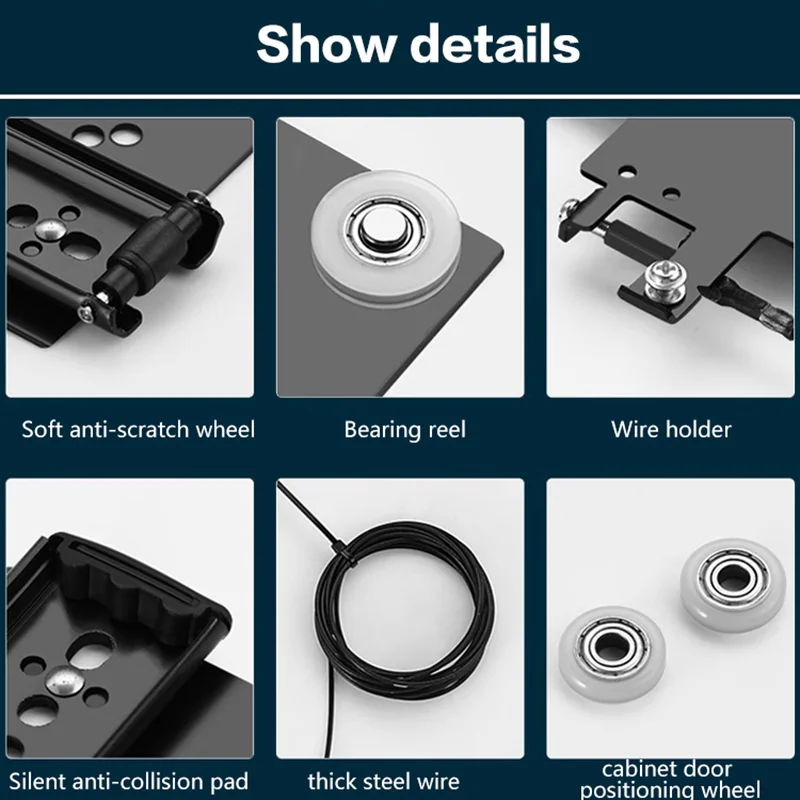 Show details

Soft anti-scratch wheel

Bearing reel

Wire holder

Silent anti-collision pad

thick steel wire

cabinet door positioning wheel