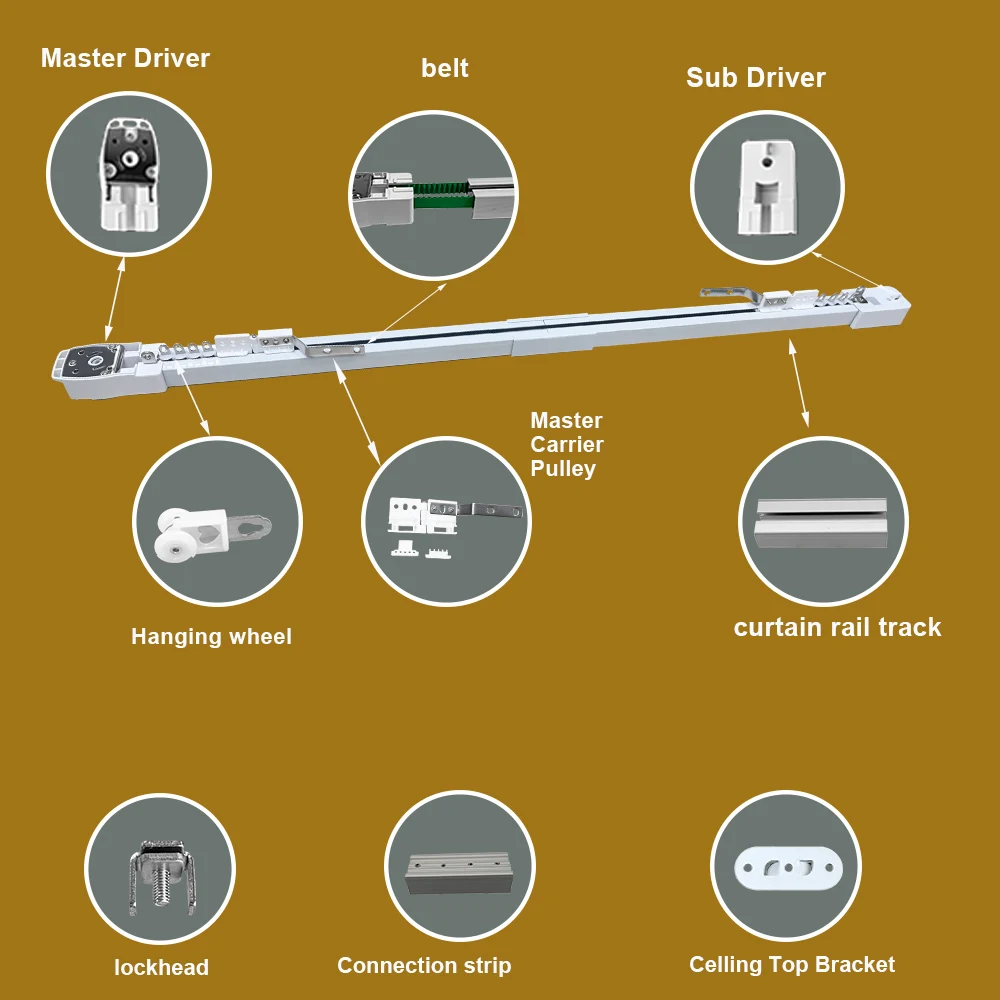 Master Driver

belt

Sub Driver

Master Carrier Pulley

Hanging wheel

curtain rail track

lockhead

Connection strip

Celling Top Bracket